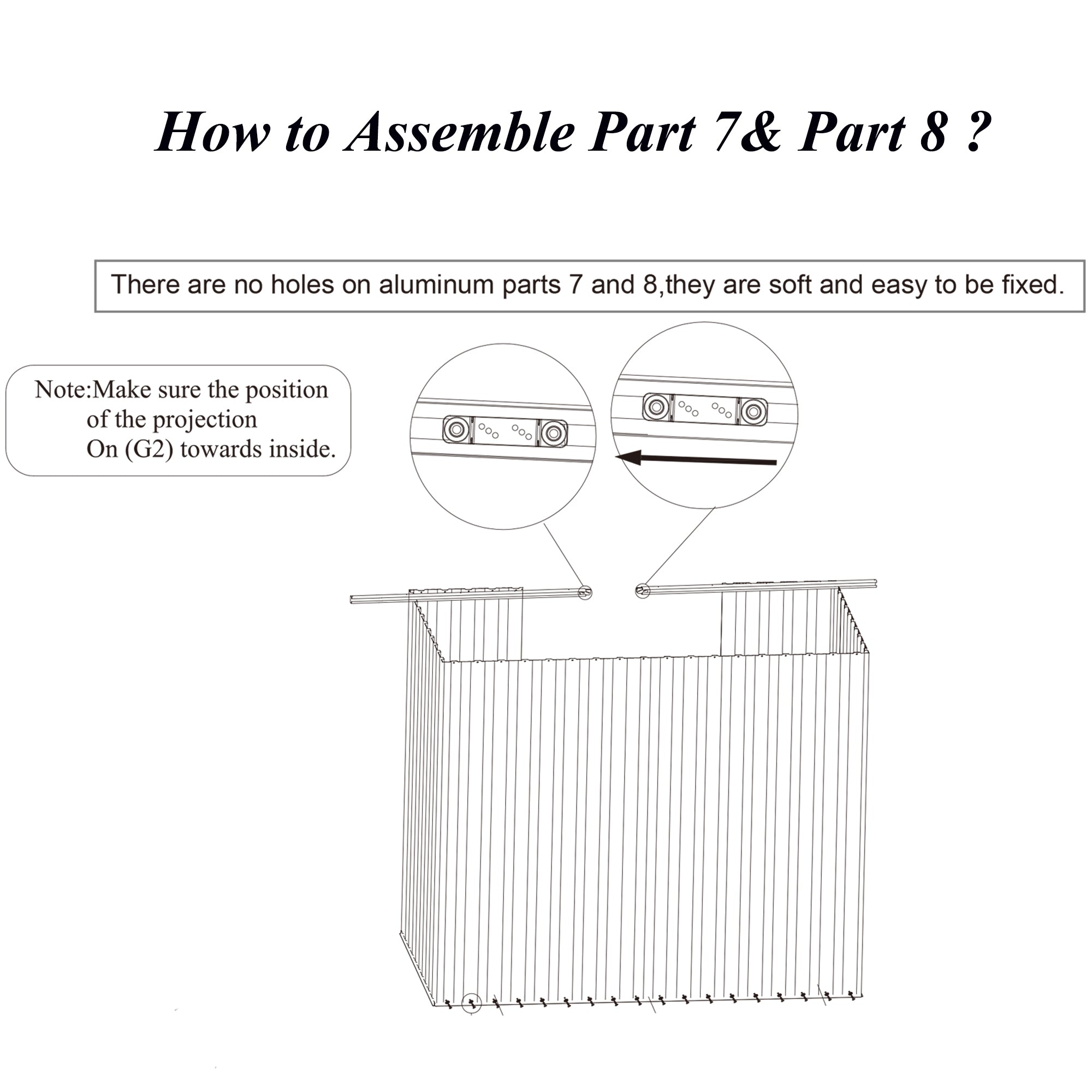 How to Assemble Part 7& Part 8 ?

There are no holes on aluminum parts 7 and 8,they are soft and easy to be fixed.

Note:Make sure the position of the projection On (G2) towards inside.